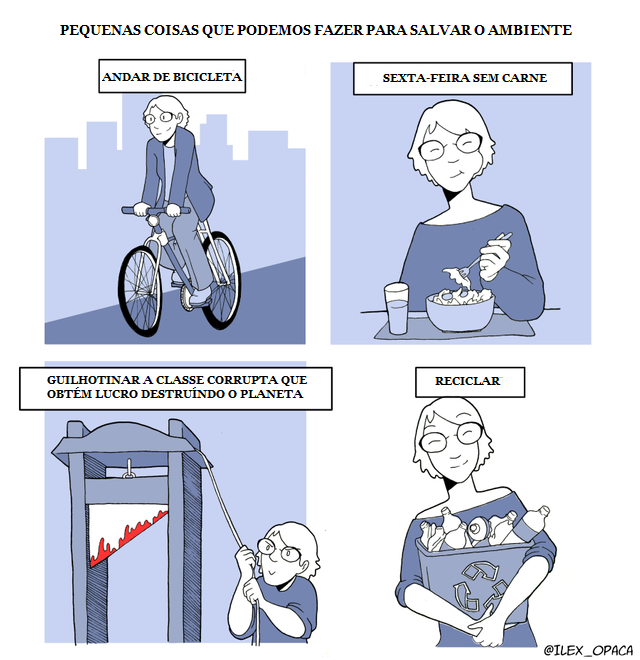 PEQUENAS COISAS QUE PODEMOS FAZER PARA SALVAR O AMBIENTE

ANDAR DE BICICLETA

SEXTA-FEIRA SEM CARNE

GUILHOTINAR A CLASSE CORRUPTA QUE OBTÉM LUCRO DESTRUÍNDO O PLANETA

RECICLAR

@ILEX_OPACA